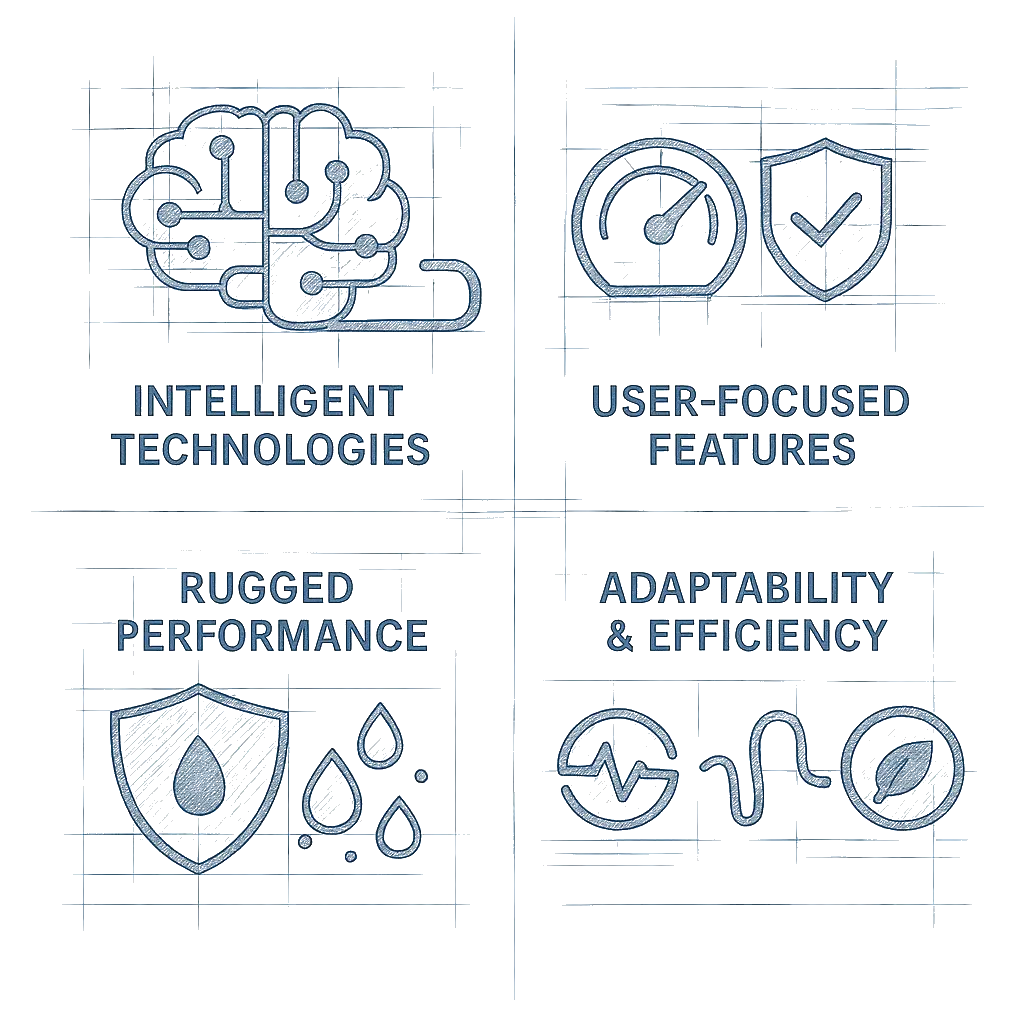 INTELLIGENT TECHNOLOGIES

USER-FOCUSED FEATURES

RUGGED PERFORMANCE

ADAPTABILITY & EFFICIENCY